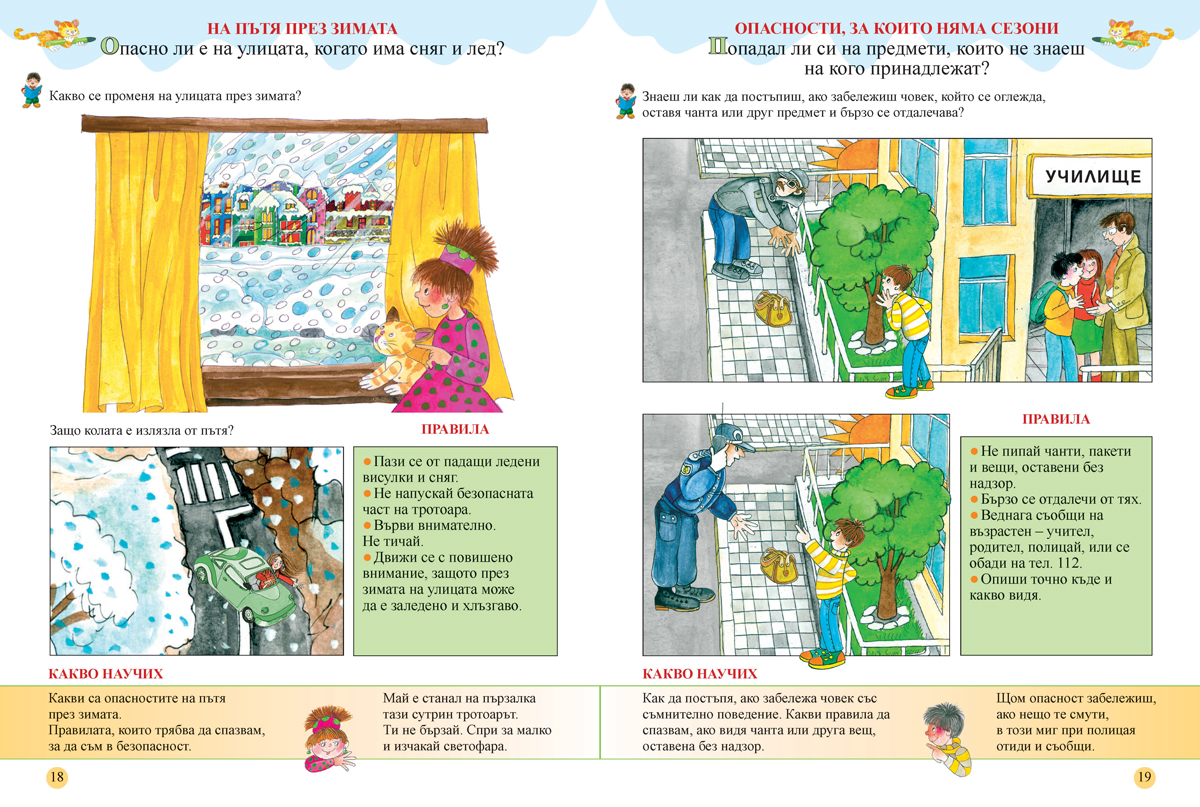 НА ПЪТЯ ПРЕЗ ЗИМАТА

Опасно ли е на улицата, когато има сняг и лед?

Какво се променя на улицата през зимата?

Защо колата е излязла от пътя?

ПРАВИЛА

● Пази се от падащи ледени висулки и сняг.
● Не напускай безопасната част на тротоара.
● Върви внимателно. Не тичай.
● Движи се с повишено внимание, защото през зимата на улицата може да е заледено и хлъзгаво.

КАКВО НАУЧИХ

Какви са опасностите на пътя през зимата.
Правилата, които трябва да спазвам, за да съм в безопасност.

Май е станал на пързалка тази сутрин тротоарът.
Ти не бързай. Спри за малко и изчакай светофара.

18

ОПАСНОСТИ, ЗА КОИТО НЯМА СЕЗОНИ

Попадал ли си на предмети, които не знаеш на кого принадлежат?

Знаеш ли как да постъпиш, ако забележиш човек, който се оглежда, оставя чанта или друг предмет и бързо се отдалечава?

УЧИЛИЩЕ

ПРАВИЛА

● Не пипай чанти, пакети и вещи, оставени без надзор.
● Бързо се отдалечи от тях.
● Веднага съобщи на възрастен – учител, родител, полицай, или се обади на тел. 112.
● Опиши точно къде и какво видя.

КАКВО НАУЧИХ

Как да постъпя, ако забележа човек със съмнително поведение. Какви правила да спазвам, ако видя чанта или друга вещ, оставена без надзор.

Щом опасност забележиш, ако нещо те смути, в този миг при полицая отиди и съобщи.

19