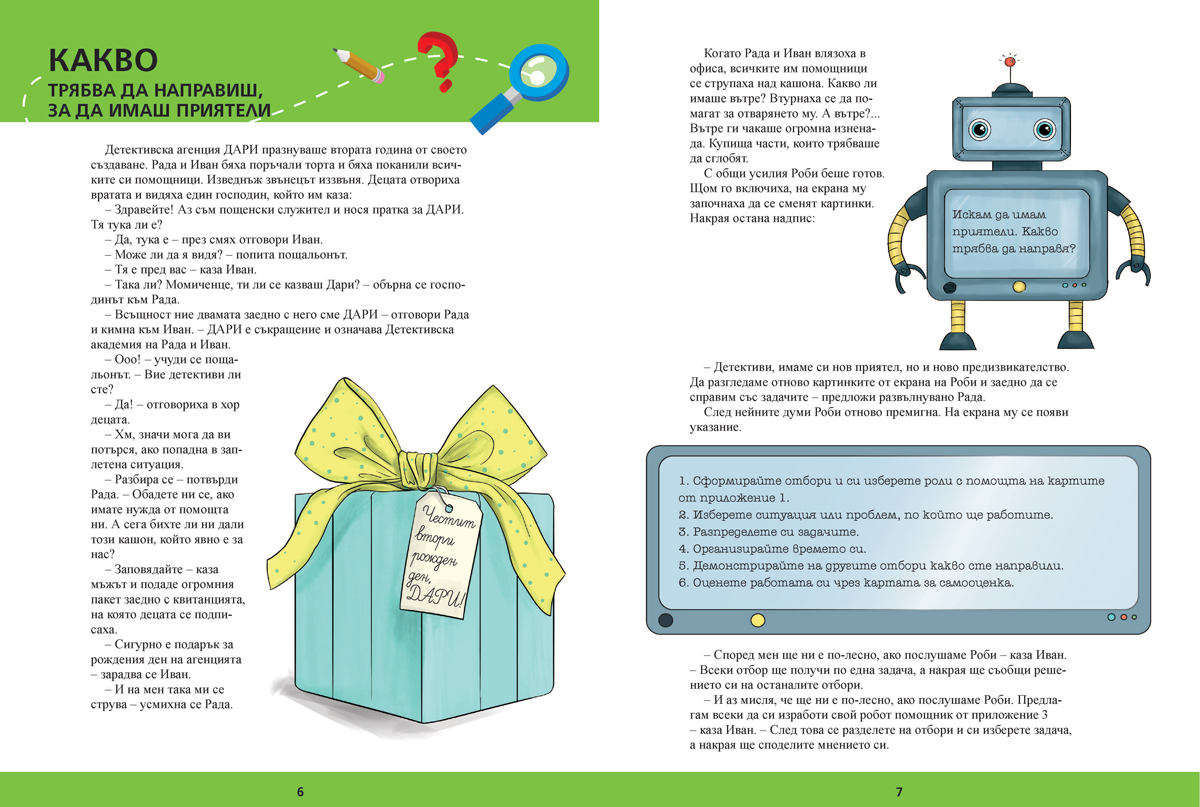 КАКВО
ТРЯБВА ДА НАПРАВИШ, ЗА ДА ИМАШ ПРИЯТЕЛИ

Детективска агенция ДАРИ празнуваше втората година от своето създаване. Рада и Иван бяха поръчали торта и бяха поканили всичките си помощници. Изведнъж звънецът иззвъня. Децата отвориха вратата и видяха един господин, който им каза:

– Здравейте! Аз съм пощенски служител и нося пратка за ДАРИ. Тя тука ли е?

– Да, тука е – през смях отговори Иван.

– Може ли да я видя? – попита пощальонът.

– Тя е пред вас – каза Иван.

– Така ли? Момиченце, ти ли се казваш Дари? – обърна се господинът към Рада.

– Всъщност ние двамата заедно с него сме ДАРИ – отговори Рада и кимна към Иван. – ДАРИ е съкращение и означава Детективска академия на Рада и Иван.

– Ооо! – учуди се пощальонът. – Вие детективи ли сте?

– Да! – отговориха в хор децата.

– Хм, значи мога да ви потърся, ако попадна в заплетена ситуация.

– Разбира се – потвърди Рада. – Обадете ни се, ако имате нужда от помощта ни. А сега бихте ли ни дали този кашон, който явно е за нас?

– Заповядайте – каза мъжът и подаде огромния пакет заедно с квитанцията, на която децата се подписаха.

– Сигурно е подарък за рождения ден на агенцията – зарадва се Иван.

– И на мен така ми се струва – усмихна се Рада.

Честит втори рожден ден, ДАРИ!

6

Когато Рада и Иван влязоха в офиса, всичките им помощници се струпаха над кашона. Какво ли имаше вътре? Втурнаха се да помагат за отварянето му. А вътре?... Вътре ги чакаше огромна изненада. Купища части, които трябваше да сглобят.

С общи усилия Роби беше готов. Щом го включиха, на екрана му започнаха да се сменят картинки. Накрая остана надпис:

Искам да имам приятели. Какво трябва да направя?

– Детективи, имаме си нов приятел, но и ново предизвикателство. Да разгледаме отново картинките от екрана на Роби и заедно да се справим със задачите – предложи развълнувано Рада.

След нейните думи Роби отново премигна. На екрана му се появи указание.

1. Сформирайте отбори и си изберете роли с помощта на картите от приложение 1.
2. Изберете ситуация или проблем, по който ще работите.
3. Разпределете си задачите.
4. Организирайте времето си.
5. Демонстрирайте на другите отбори какво сте направили.
6. Оценете работата си чрез картата за самооценка.

– Според мен ще ни е по-лесно, ако послушаме Роби – каза Иван. – Всеки отбор ще получи по една задача, а накрая ще съобщи решението си на останалите отбори.

– И аз мисля, че ще ни е по-лесно, ако послушаме Роби. Предлагам всеки да си изработи свой робот помощник от приложение 3 – каза Иван. – След това се разделете на отбори и си изберете задача, а накрая ще споделите мнението си.

7